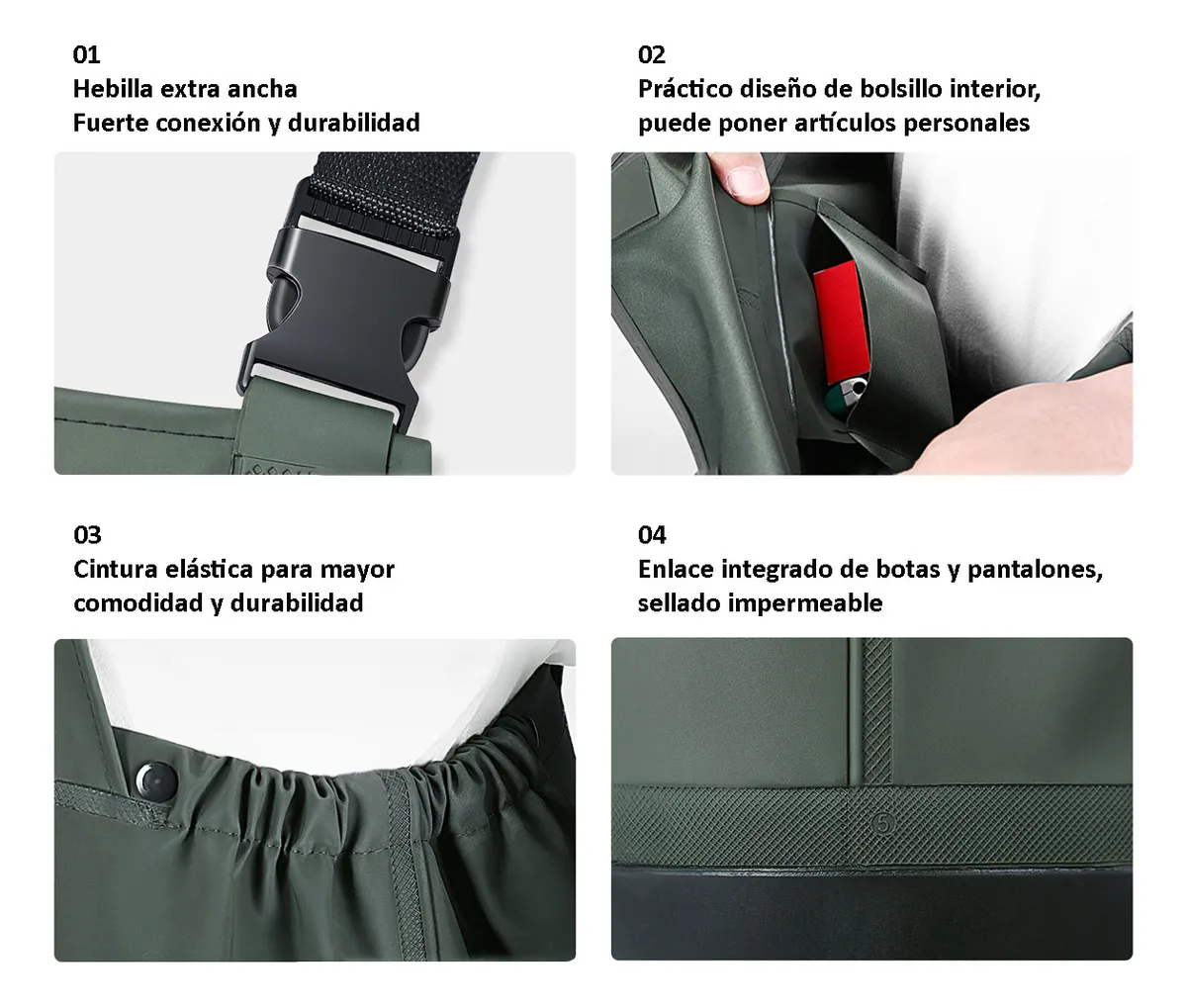 01
Hebilla extra ancha
Fuerte conexión y durabilidad

02
Práctico diseño de bolsillo interior, puede poner artículos personales

03
Cintura elástica para mayor comodidad y durabilidad

04
Enlace integrado de botas y pantalones, sellado impermeable

5