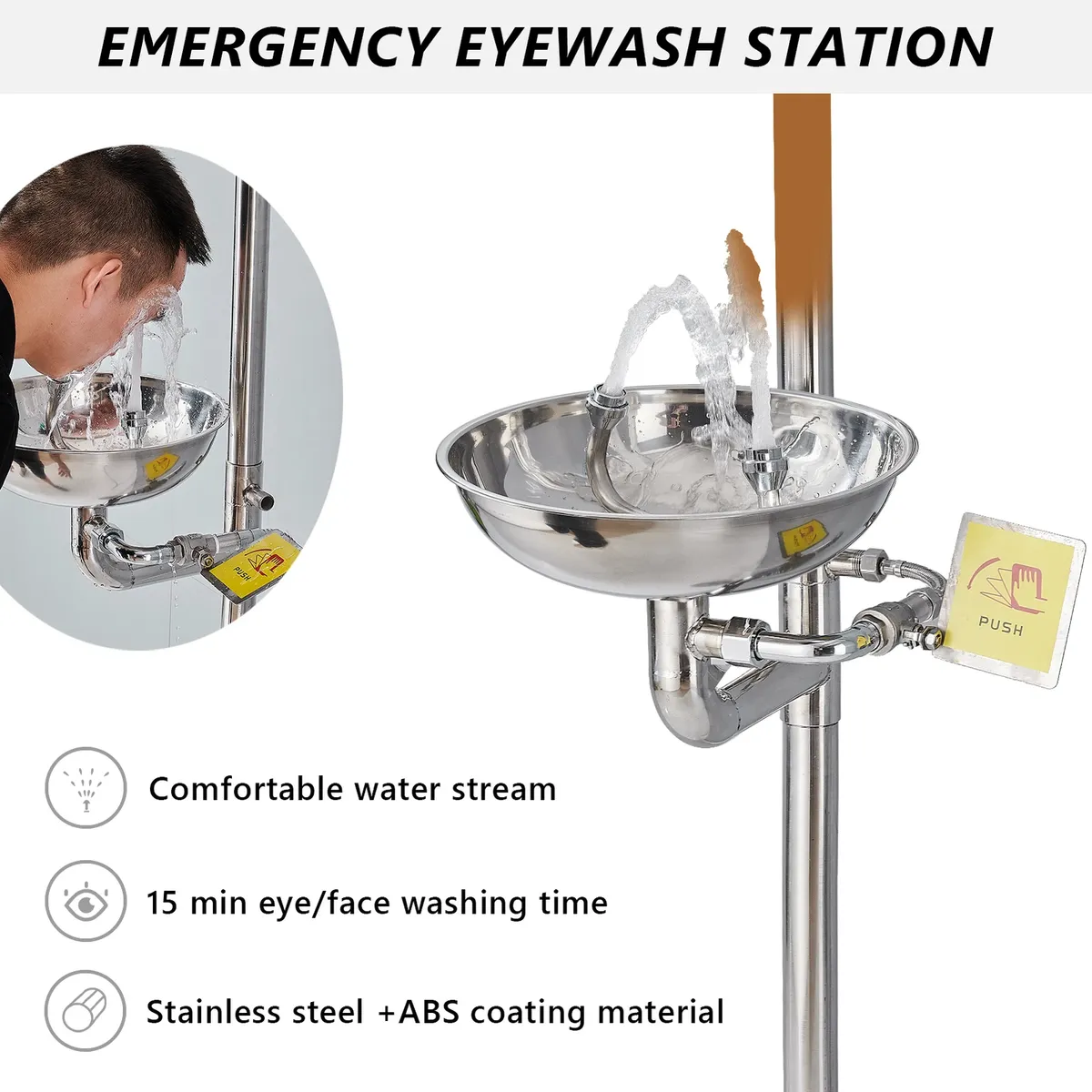 EMERGENCY EYEWASH STATION

PUSH

PUSH

Comfortable water stream

15 min eye/face washing time

Stainless steel +ABS coating material